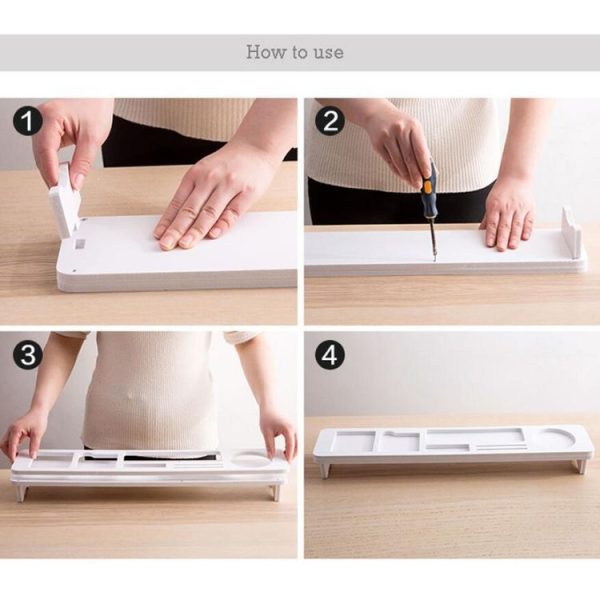 How to use

1

2

3

4