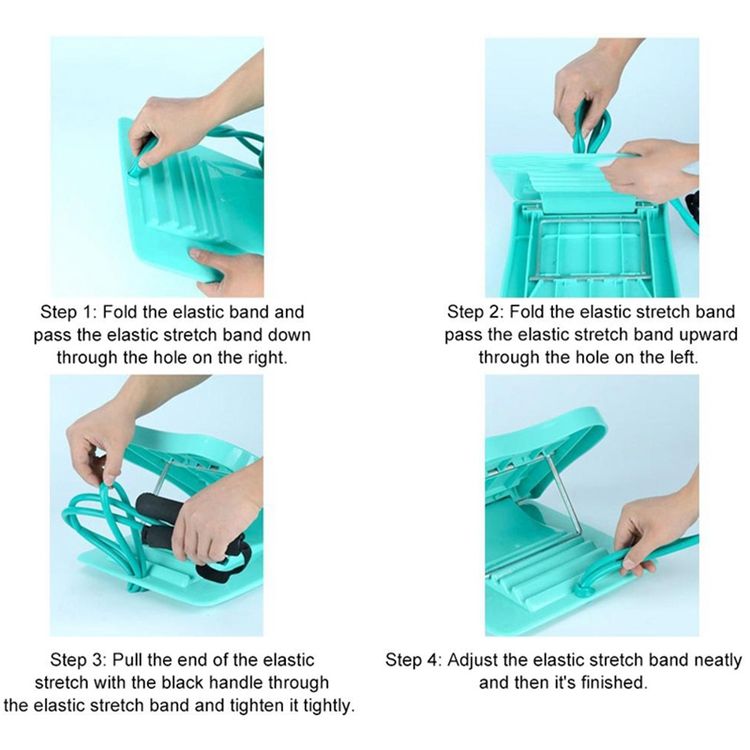 Step 1: Fold the elastic band and pass the elastic stretch band down through the hole on the right.

Step 2: Fold the elastic stretch band pass the elastic stretch band upward through the hole on the left.

Step 3: Pull the end of the elastic stretch with the black handle through the elastic stretch band and tighten it tightly.

Step 4: Adjust the elastic stretch band neatly and then it's finished.