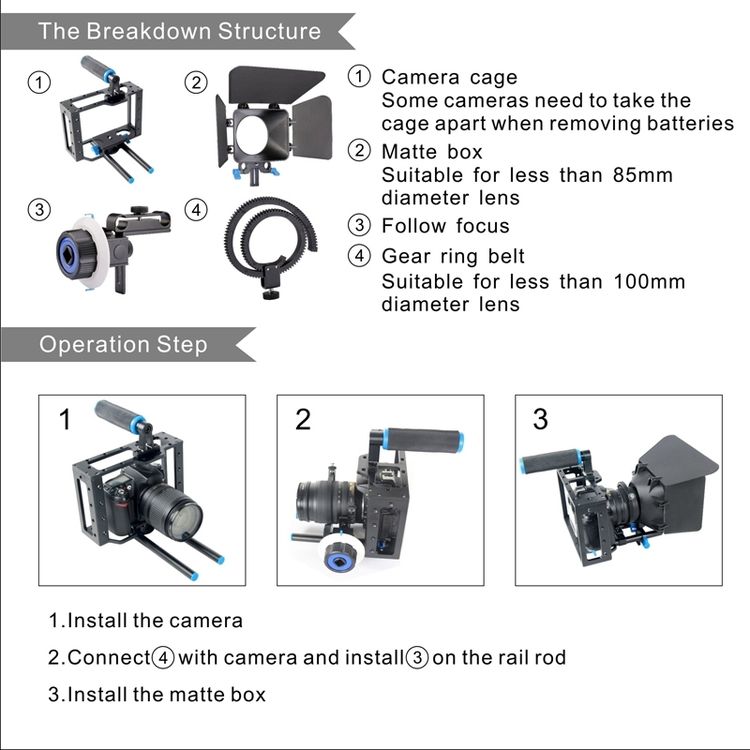 The Breakdown Structure

①

②

③

④

① Camera cage
Some cameras need to take the cage apart when removing batteries

② Matte box
Suitable for less than 85mm diameter lens

③ Follow focus

④ Gear ring belt
Suitable for less than 100mm diameter lens

Operation Step

1

2

3

1.Install the camera

2.Connect④with camera and install③on the rail rod

3.Install the matte box