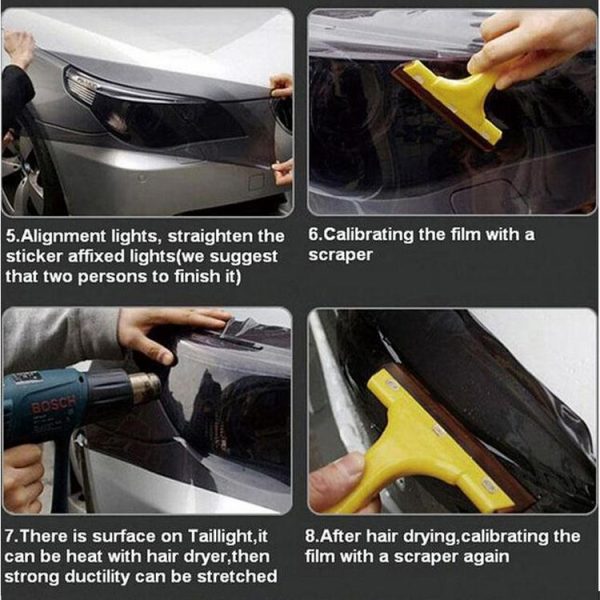 5.Alignment lights, straighten the sticker affixed lights(we suggest that two persons to finish it)

6.Calibrating the film with a scraper

BOSCH

7.There is surface on Taillight,it can be heat with hair dryer,then strong ductility can be stretched

8.After hair drying,calibrating the film with a scraper again