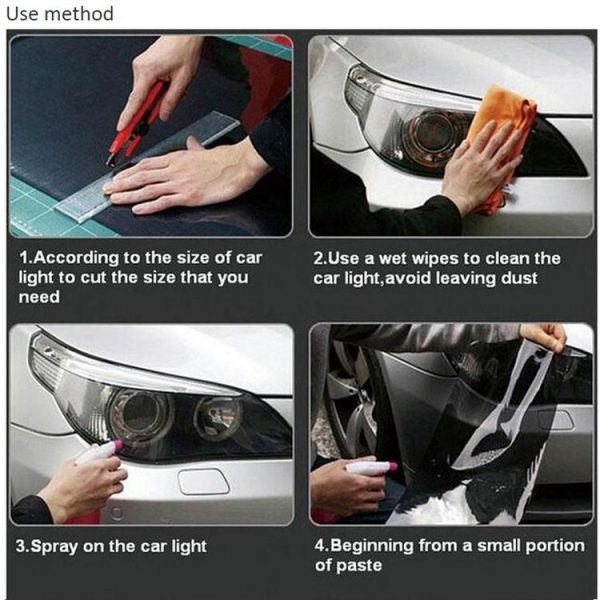 Use method

1.According to the size of car light to cut the size that you need

2.Use a wet wipes to clean the car light,avoid leaving dust

3.Spray on the car light

4.Beginning from a small portion of paste