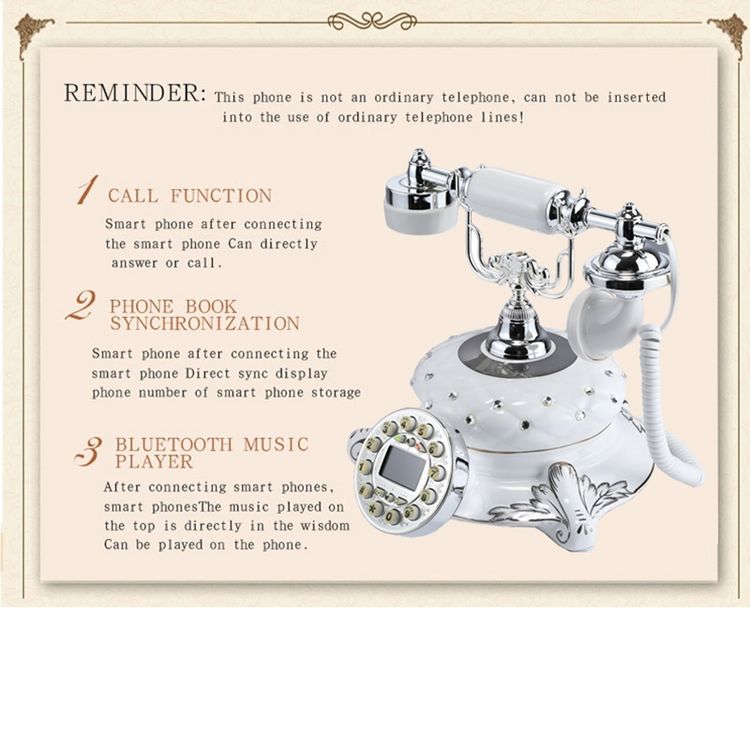 REMINDER: This phone is not an ordinary telephone, can not be inserted into the use of ordinary telephone lines!

1 CALL FUNCTION

Smart phone after connecting the smart phone Can directly answer or call.

2 PHONE BOOK SYNCHRONIZATION

Smart phone after connecting the smart phone Direct sync display phone number of smart phone storage

3 BLUETOOTH MUSIC PLAYER

After connecting smart phones, smart phonesThe music played on the top is directly in the wisdom Can be played on the phone.