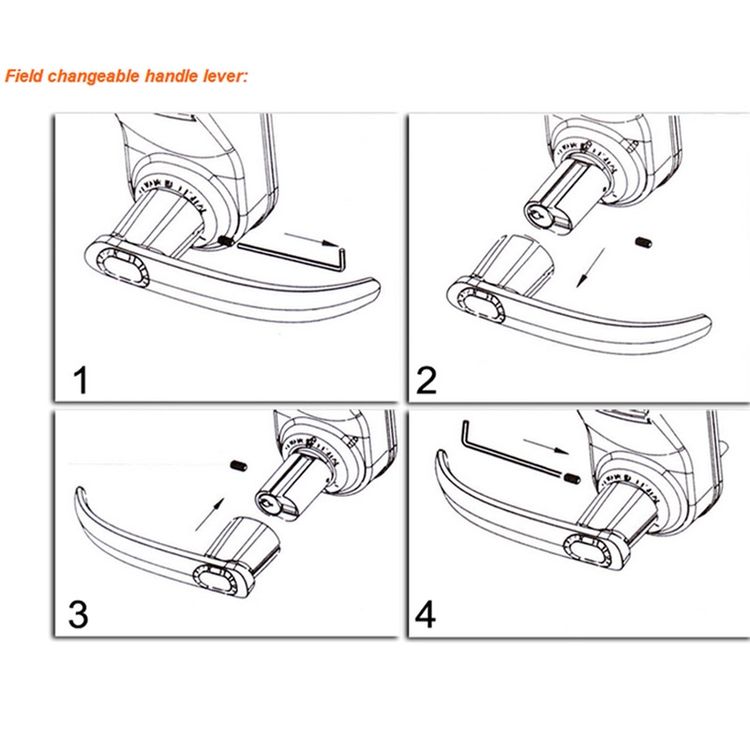 Field changeable handle lever:

1

2

3

4