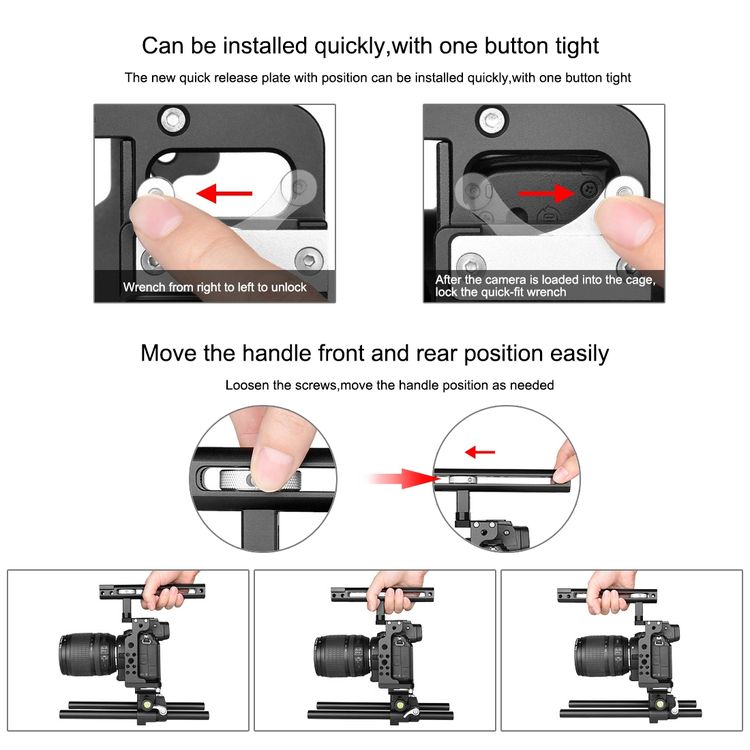 Can be installed quickly,with one button tight

The new quick release plate with position can be installed quickly,with one button tight

Wrench from right to left to unlock

After the camera is loaded into the cage, lock the quick-fit wrench

Move the handle front and rear position easily

Loosen the screws,move the handle position as needed