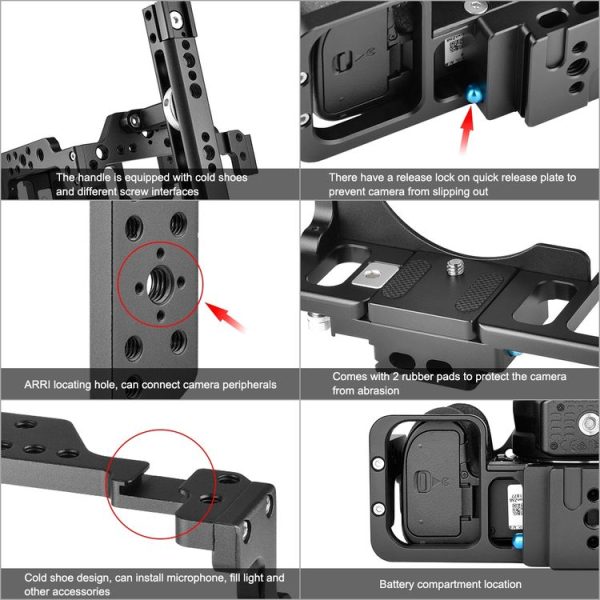 The handle is equipped with cold shoes and different screw interfaces

There have a release lock on quick release plate to prevent camera from slipping out

ARRI locating hole, can connect camera peripherals

Comes with 2 rubber pads to protect the camera from abrasion

Cold shoe design, can install microphone, fill light and other accessories

Battery compartment location