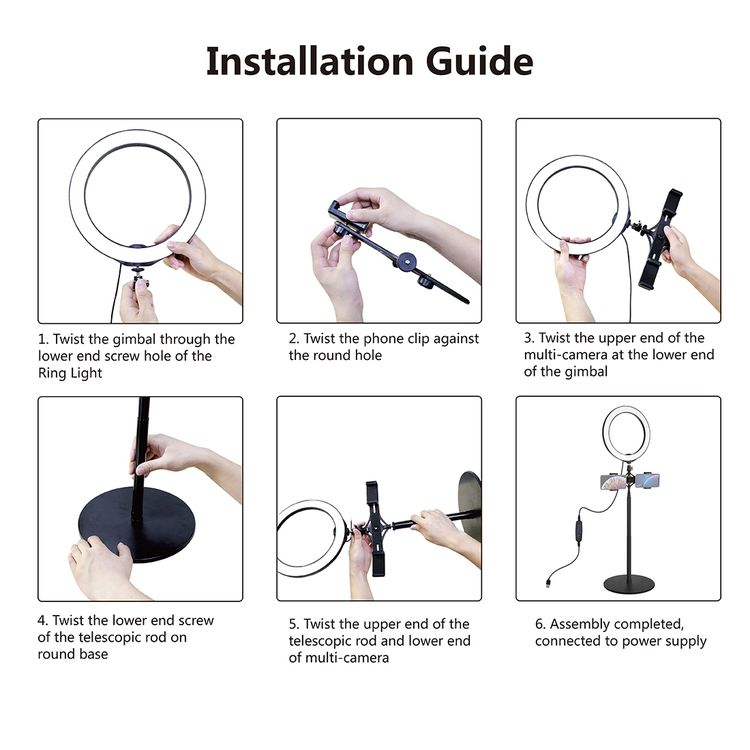 Installation Guide

1. Twist the gimbal through the lower end screw hole of the Ring Light

2. Twist the phone clip against the round hole

3. Twist the upper end of the multi-camera at the lower end of the gimbal

4. Twist the lower end screw of the telescopic rod on round base

5. Twist the upper end of the telescopic rod and lower end of multi-camera

6. Assembly completed, connected to power supply