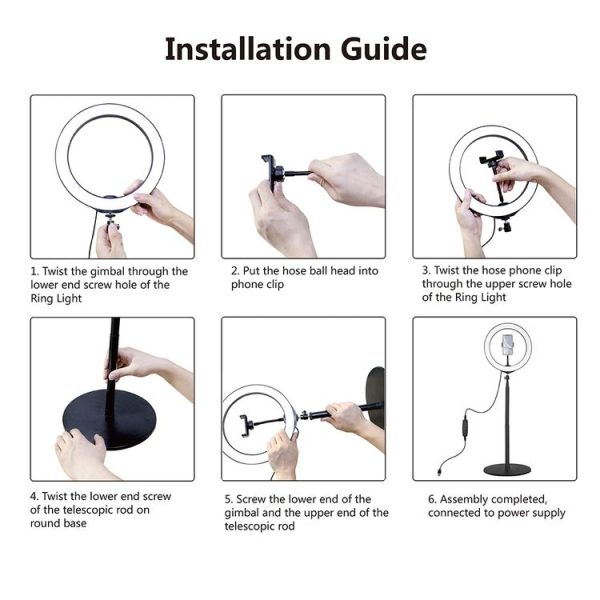 Installation Guide

1. Twist the gimbal through the lower end screw hole of the Ring Light

2. Put the hose ball head into phone clip

3. Twist the hose phone clip through the upper screw hole of the Ring Light

4. Twist the lower end screw of the telescopic rod on round base

5. Screw the lower end of the gimbal and the upper end of the telescopic rod

6. Assembly completed, connected to power supply