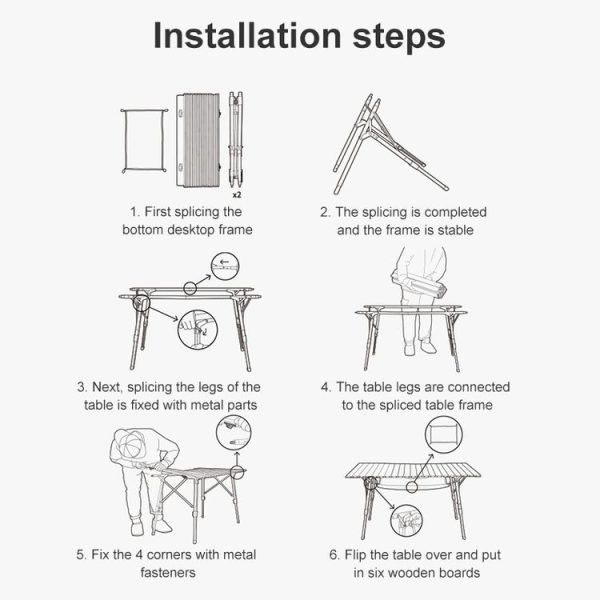 Installation steps

x2

1. First splicing the bottom desktop frame

2. The splicing is completed and the frame is stable

3. Next, splicing the legs of the table is fixed with metal parts

4. The table legs are connected to the spliced table frame

5. Fix the 4 corners with metal fasteners

6. Flip the table over and put in six wooden boards