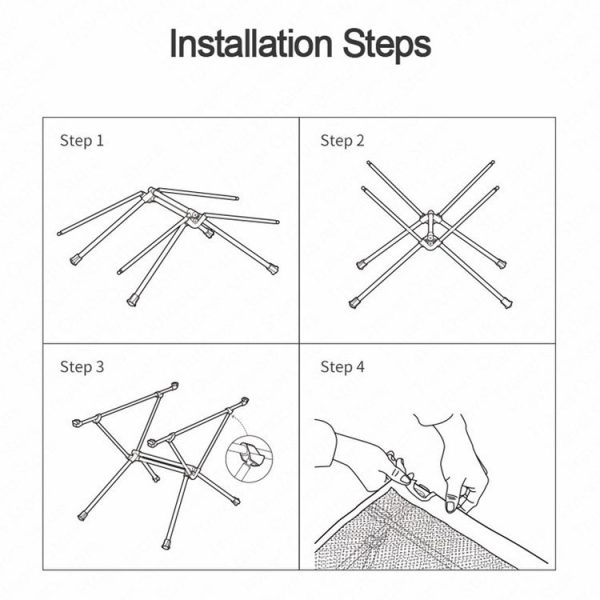 Installation Steps

Step 1

Step 2

Step 3

Step 4