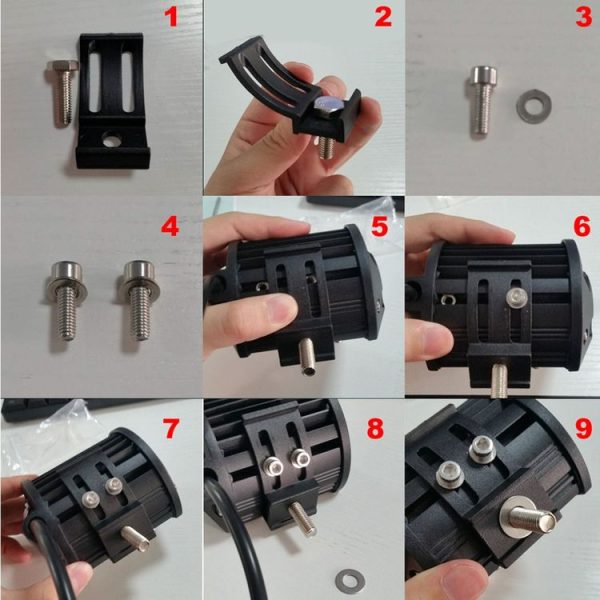 1
2
3
4
5
6
7
8
9