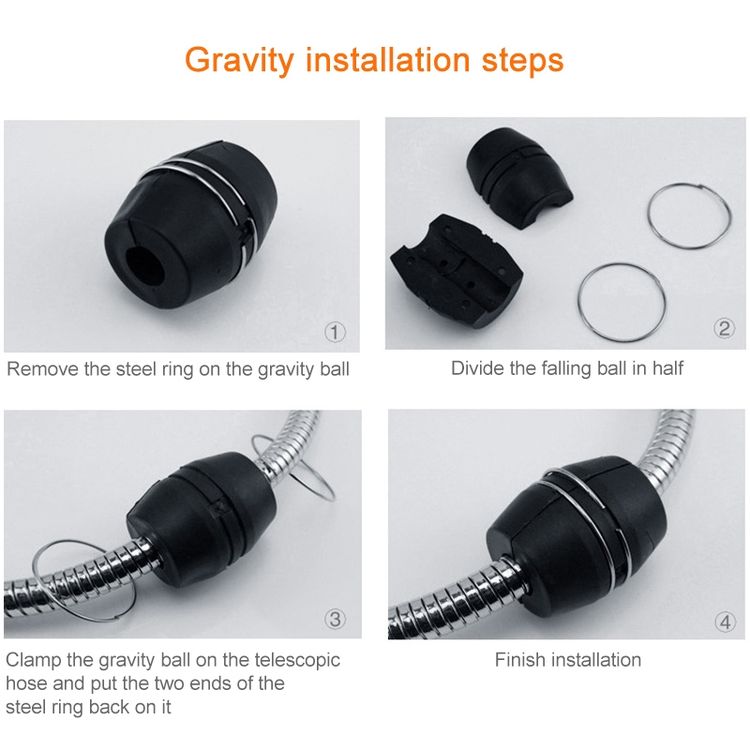 Gravity installation steps

①

Remove the steel ring on the gravity ball

②

Divide the falling ball in half

③

Clamp the gravity ball on the telescopic hose and put the two ends of the steel ring back on it

④

Finish installation