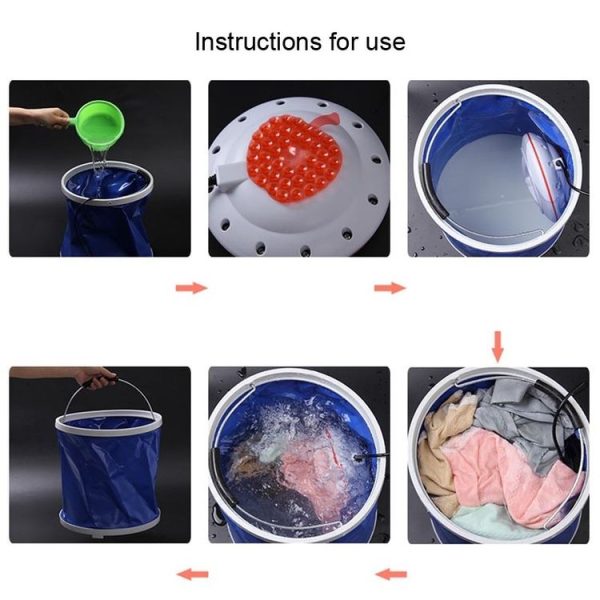 Instructions for use