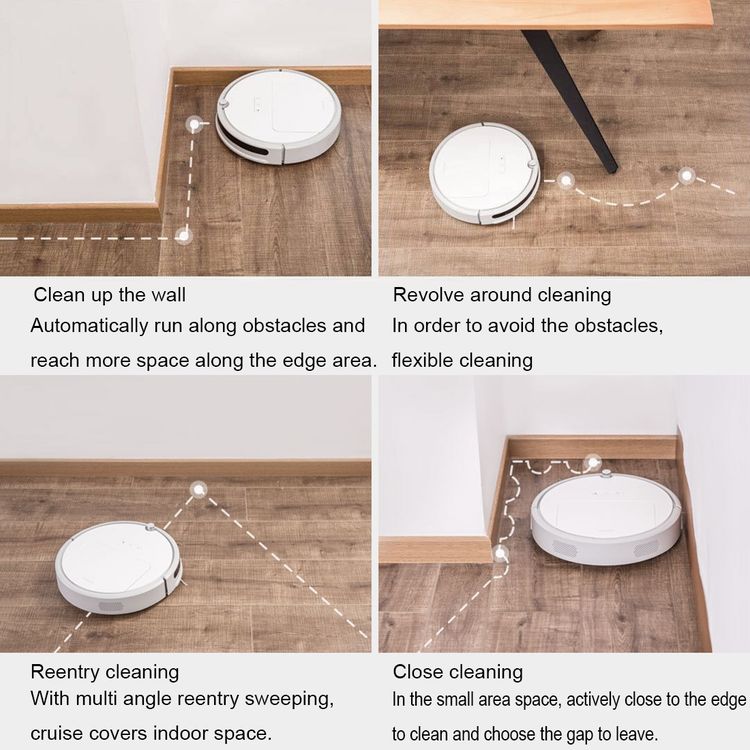 Clean up the wall
Automatically run along obstacles and reach more space along the edge area.

Revolve around cleaning
In order to avoid the obstacles, flexible cleaning

Reentry cleaning
With multi angle reentry sweeping, cruise covers indoor space.

Close cleaning
In the small area space, actively close to the edge to clean and choose the gap to leave.