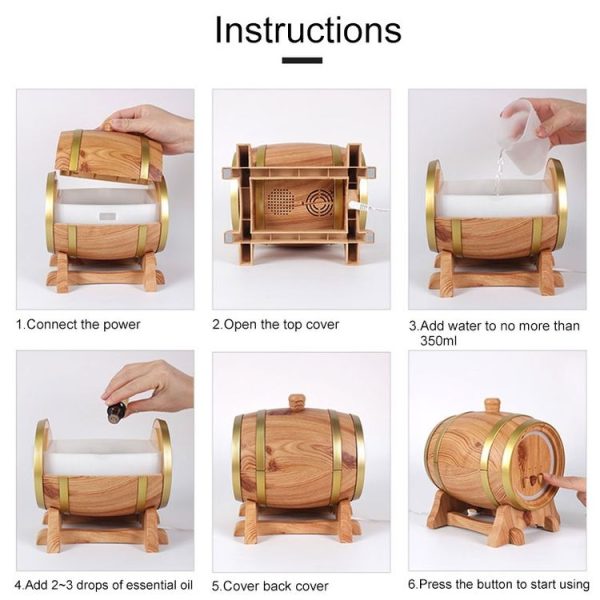 Instructions

1.Connect the power

2.Open the top cover

3.Add water to no more than 350ml

4.Add 2~3 drops of essential oil

5.Cover back cover

6.Press the button to start using