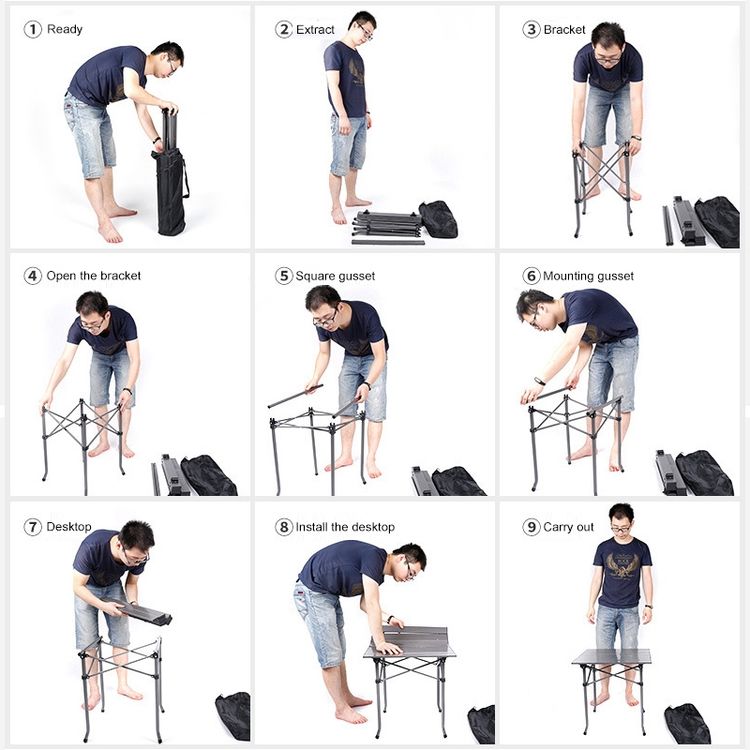 ① Ready

② Extract

③ Bracket

④ Open the bracket

⑤ Square gusset

⑥ Mounting gusset

⑦ Desktop

⑧ Install the desktop

⑨ Carry out