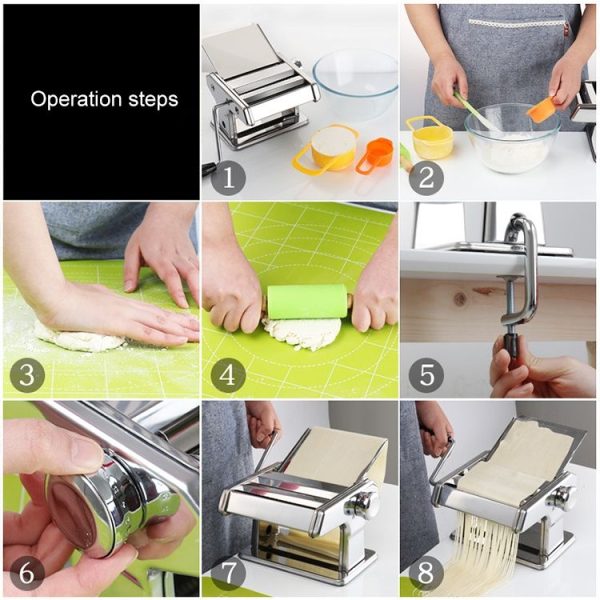 Operation steps

1

2

3

4

5

6

7

8