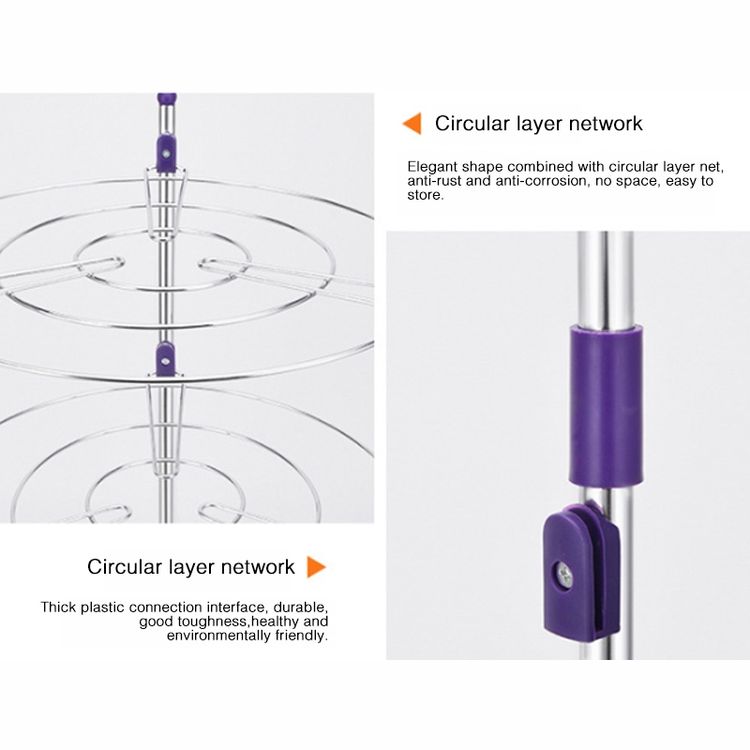 Circular layer network

Elegant shape combined with circular layer net, anti-rust and anti-corrosion, no space, easy to store.

Circular layer network

Thick plastic connection interface, durable, good toughness,healthy and environmentally friendly.