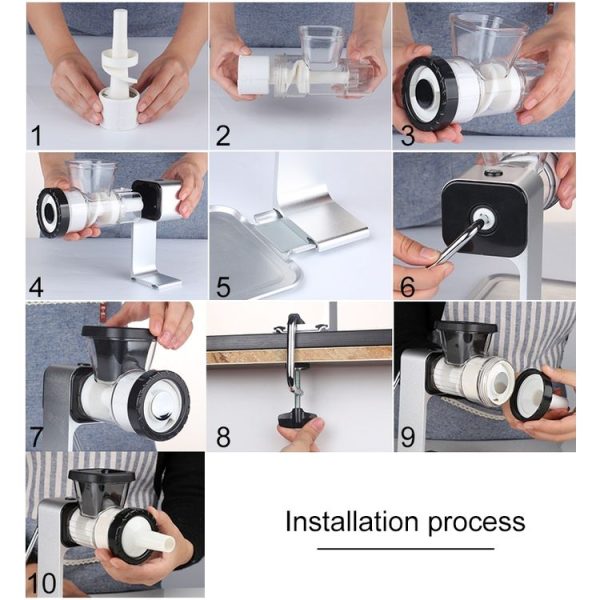 1
2
3
4
5
6
7
8
9
10

Installation process