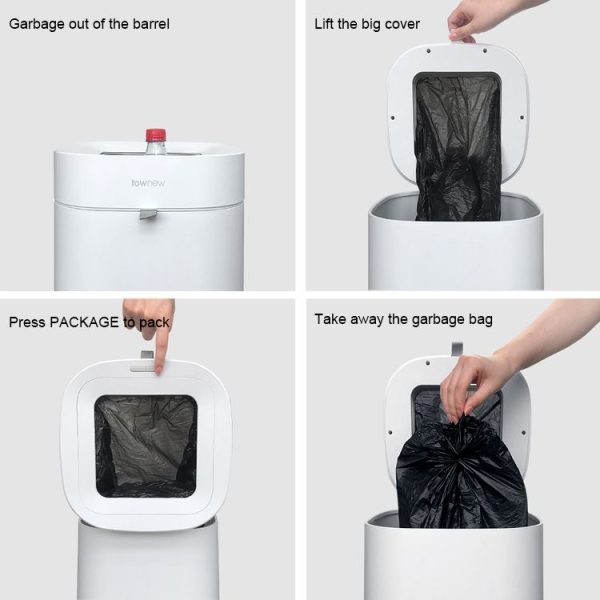 Garbage out of the barrel

townew

Lift the big cover

Press PACKAGE to pack

Take away the garbage bag