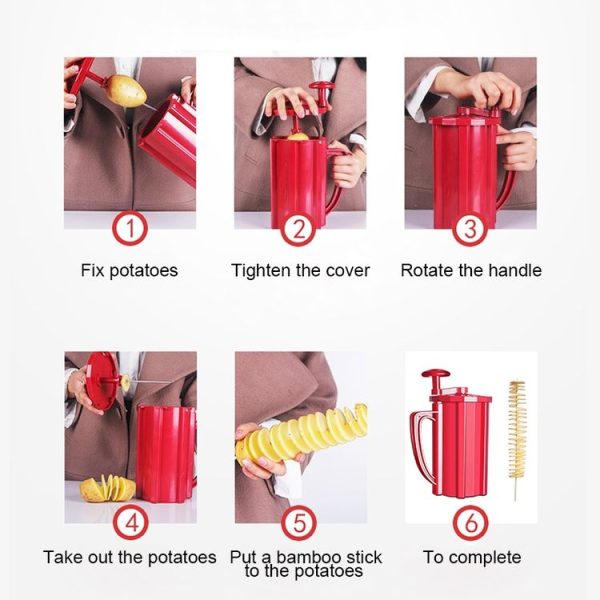 1
Fix potatoes

2
Tighten the cover

3
Rotate the handle

4
Take out the potatoes

5
Put a bamboo stick to the potatoes

6
To complete