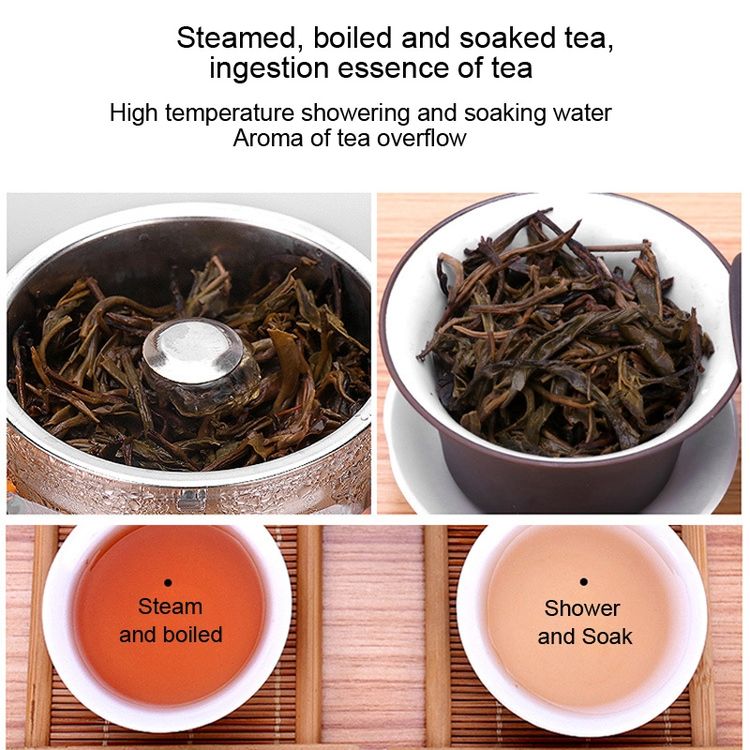 Steamed, boiled and soaked tea,
ingestion essence of tea

High temperature showering and soaking water
Aroma of tea overflow

Steam
and boiled

Shower
and Soak