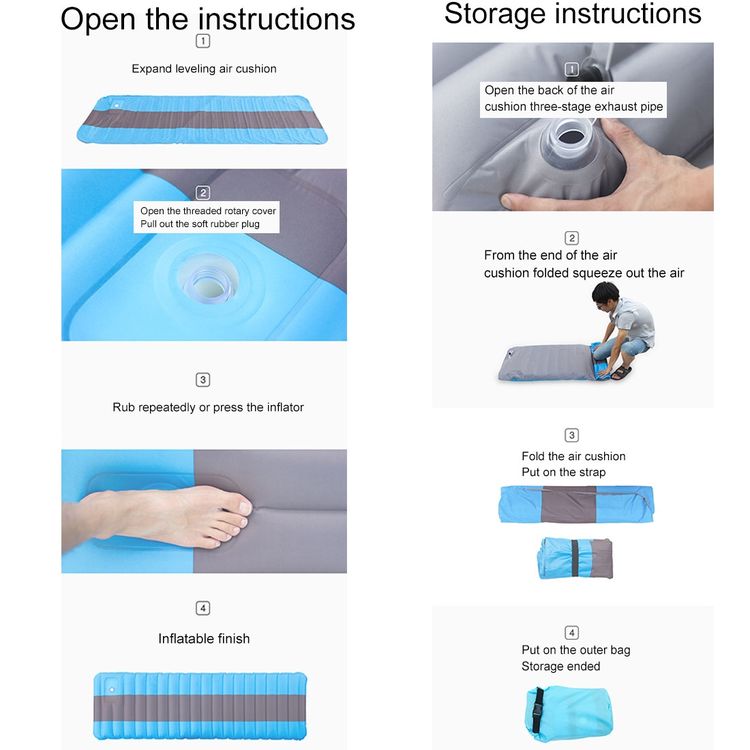 Open the instructions

1

Expand leveling air cushion

2

Open the threaded rotary cover
Pull out the soft rubber plug

3

Rub repeatedly or press the inflator

4

Inflatable finish

Storage instructions

1

Open the back of the air cushion three-stage exhaust pipe

2

From the end of the air cushion folded squeeze out the air

3

Fold the air cushion
Put on the strap

4

Put on the outer bag
Storage ended