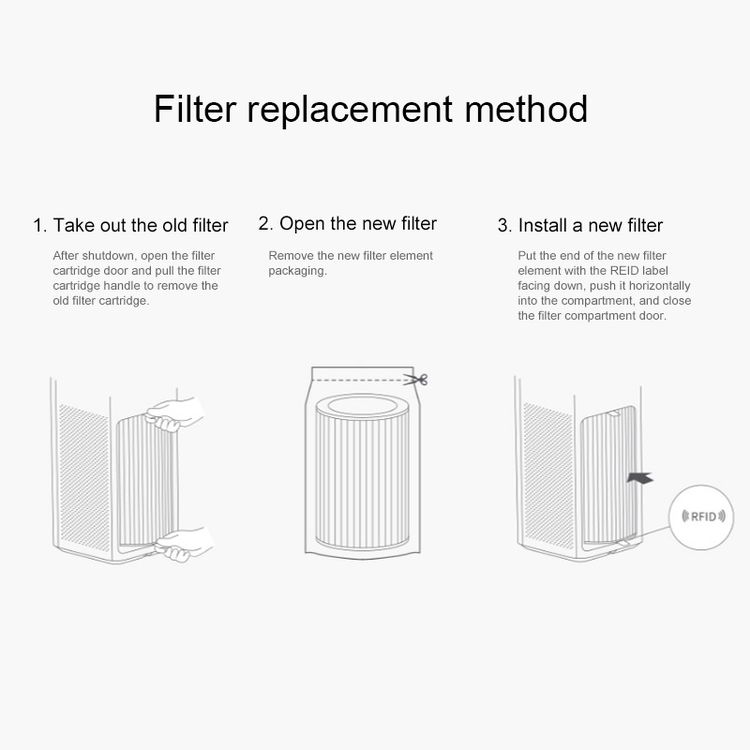 Filter replacement method

1. Take out the old filter

After shutdown, open the filter cartridge door and pull the filter cartridge handle to remove the old filter cartridge.

2. Open the new filter

Remove the new filter element packaging.

3. Install a new filter

Put the end of the new filter element with the REID label facing down, push it horizontally into the compartment, and close the filter compartment door.

RFID