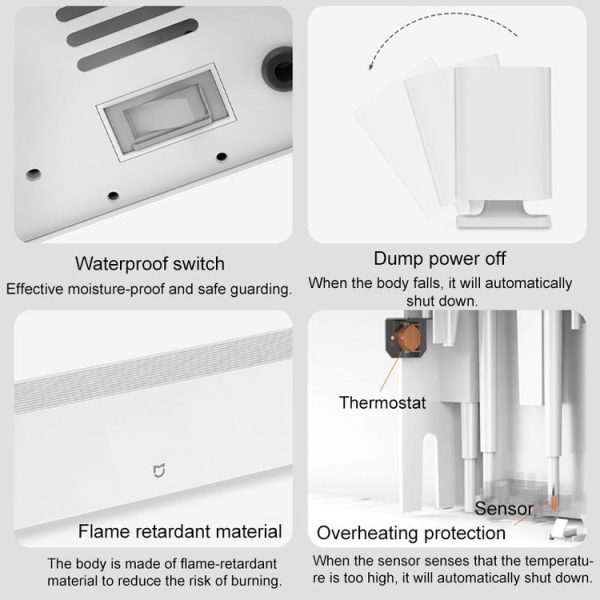 Waterproof switch

Effective moisture-proof and safe guarding.

Dump power off

When the body falls, it will automatically shut down.

Flame retardant material

The body is made of flame-retardant material to reduce the risk of burning.

Thermostat

Sensor

Overheating protection

When the sensor senses that the temperature is too high, it will automatically shut down.