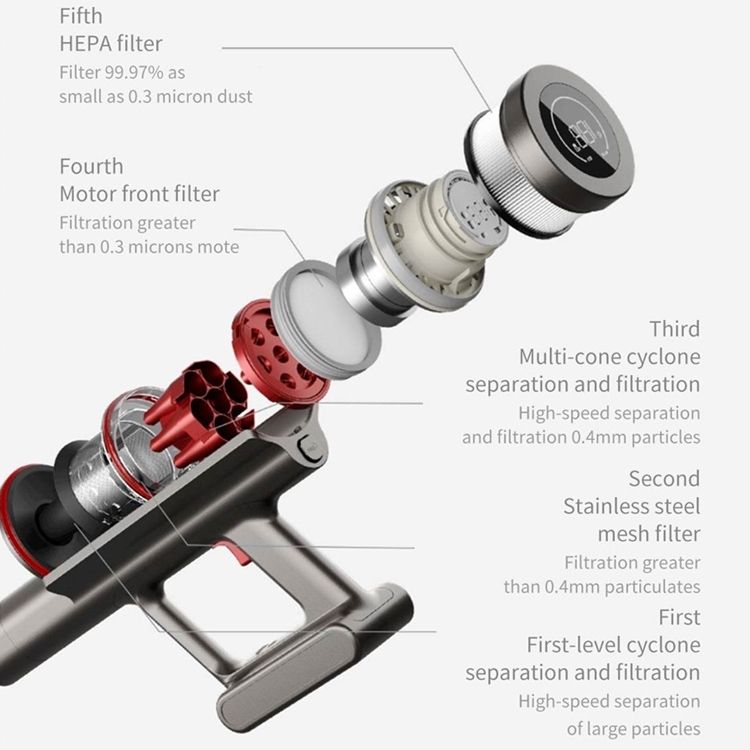 Fifth
HEPA filter
Filter 99.97% as small as 0.3 micron dust

Fourth
Motor front filter
Filtration greater than 0.3 microns mote

Third
Multi-cone cyclone separation and filtration
High-speed separation and filtration 0.4mm particles

Second
Stainless steel mesh filter
Filtration greater than 0.4mm particulates

First
First-level cyclone separation and filtration
High-speed separation of large particles