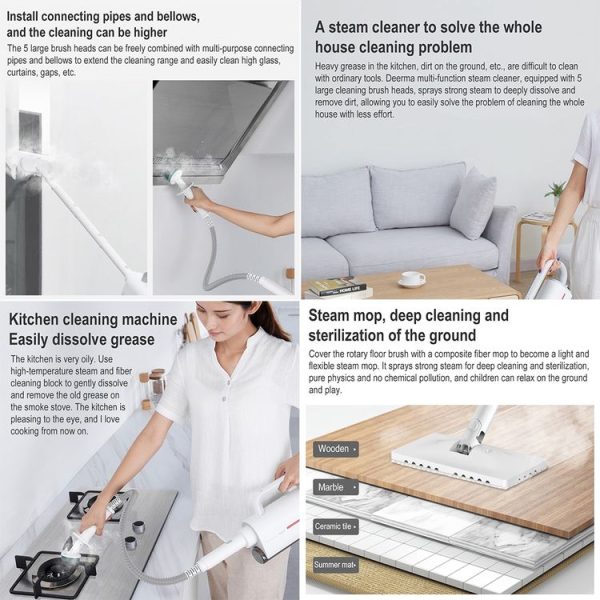 Install connecting pipes and bellows, and the cleaning can be higher

The 5 large brush heads can be freely combined with multi-purpose connecting pipes and bellows to extend the cleaning range and easily clean high glass, curtains, gaps, etc.

A steam cleaner to solve the whole house cleaning problem

Heavy grease in the kitchen, dirt on the ground, etc., are difficult to clean with ordinary tools. Deerma multi-function steam cleaner, equipped with 5 large cleaning brush heads, sprays strong steam to deeply dissolve and remove dirt, allowing you to easily solve the problem of cleaning the whole house with less effort.

HOME LIFE

Kitchen cleaning machine
Easily dissolve grease

The kitchen is very oily. Use high-temperature steam and fiber cleaning block to gently dissolve and remove the old grease on the smoke stove. The kitchen is pleasing to the eye, and I love cooking from now on.

Steam mop, deep cleaning and sterilization of the ground

Cover the rotary floor brush with a composite fiber mop to become a light and flexible steam mop. It sprays strong steam for deep cleaning and sterilization, pure physics and no chemical pollution, and children can relax on the ground and play.

Wooden

Marble

Ceramic tile

Summer mat