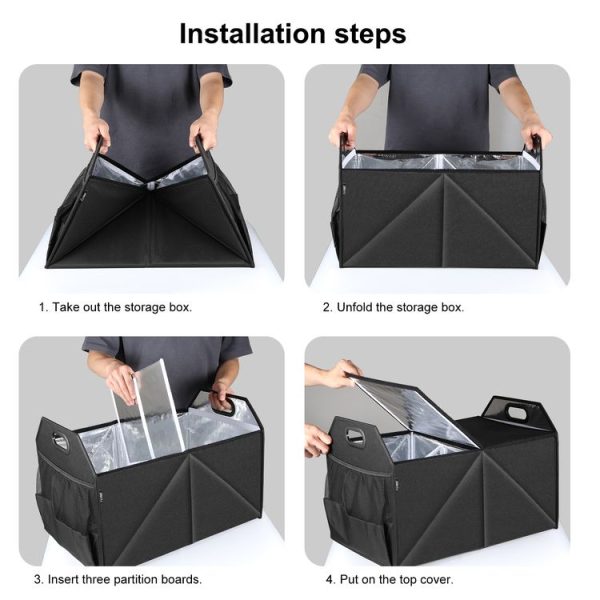 Installation steps

1. Take out the storage box.

2. Unfold the storage box.

3. Insert three partition boards.

4. Put on the top cover.