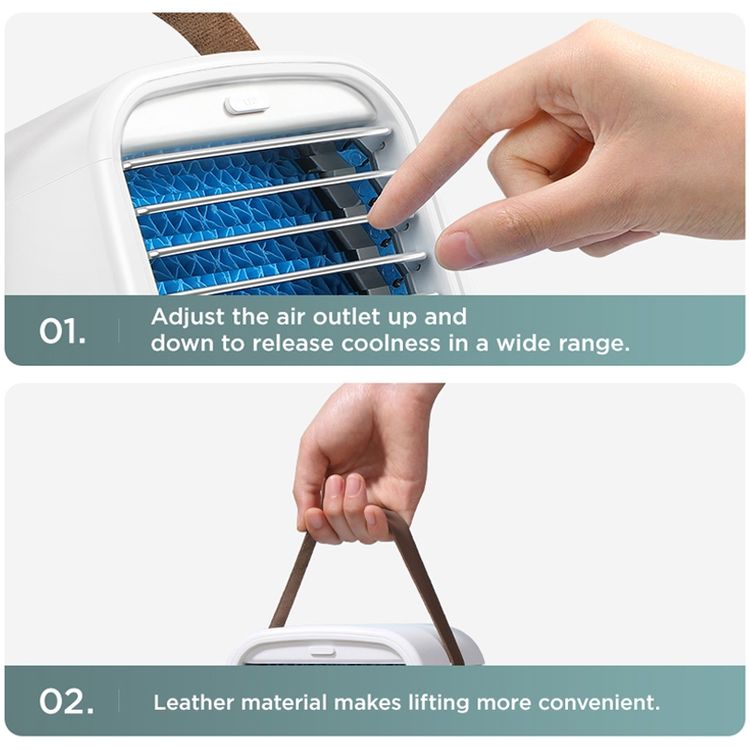 01.
Adjust the air outlet up and down to release coolness in a wide range.

02.
Leather material makes lifting more convenient.