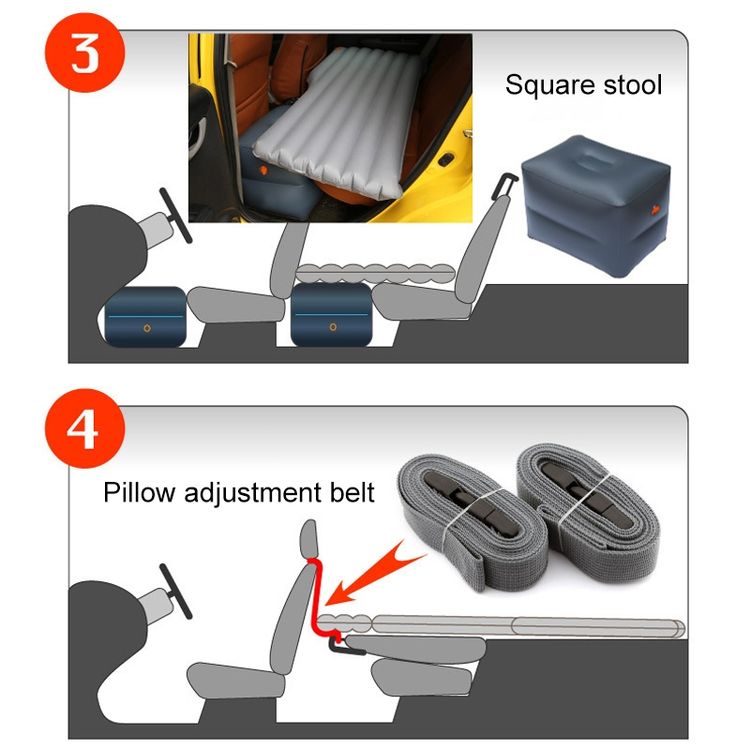 3

Square stool

4

Pillow adjustment belt