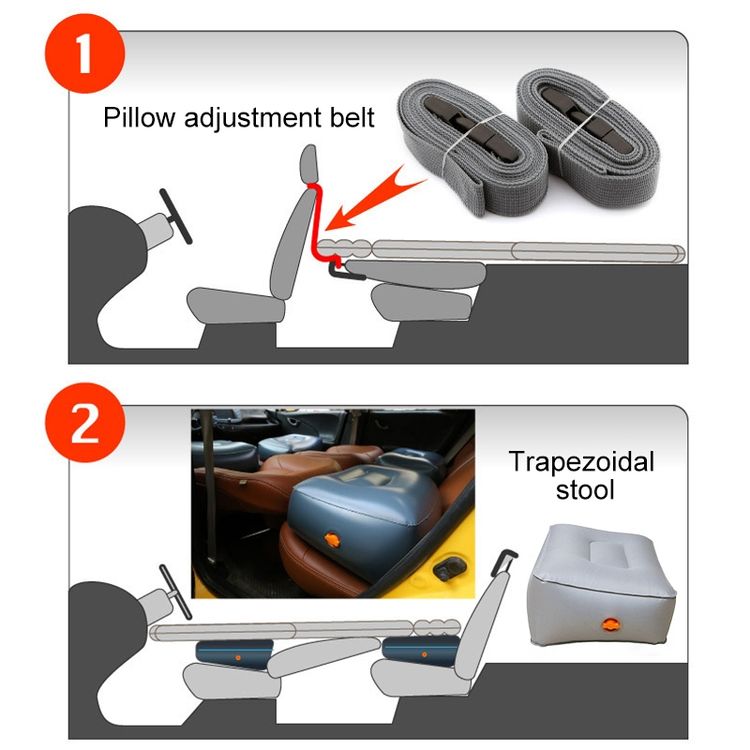 1

Pillow adjustment belt

2

Trapezoidal stool