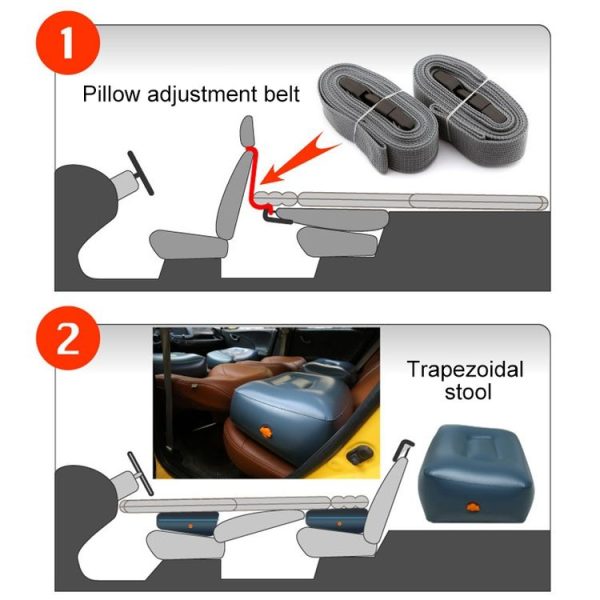 1

Pillow adjustment belt

2

Trapezoidal stool