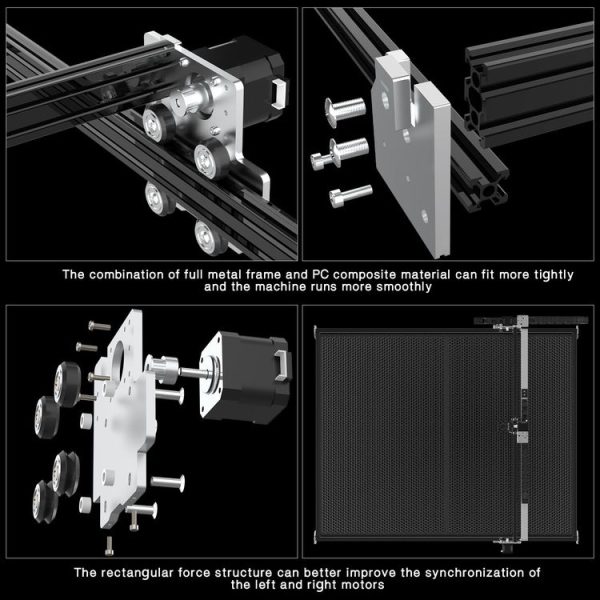 The combination of full metal frame and PC composite material can fit more tightly and the machine runs more smoothly

The rectangular force structure can better improve the synchronization of the left and right motors