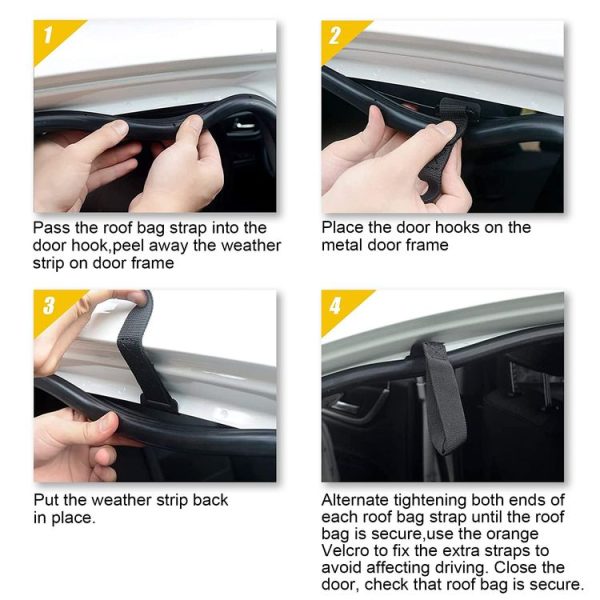 1

Pass the roof bag strap into the door hook,peel away the weather strip on door frame

2

Place the door hooks on the metal door frame

3

Put the weather strip back in place.

4

Alternate tightening both ends of each roof bag strap until the roof bag is secure,use the orange Velcro to fix the extra straps to avoid affecting driving. Close the door, check that roof bag is secure.