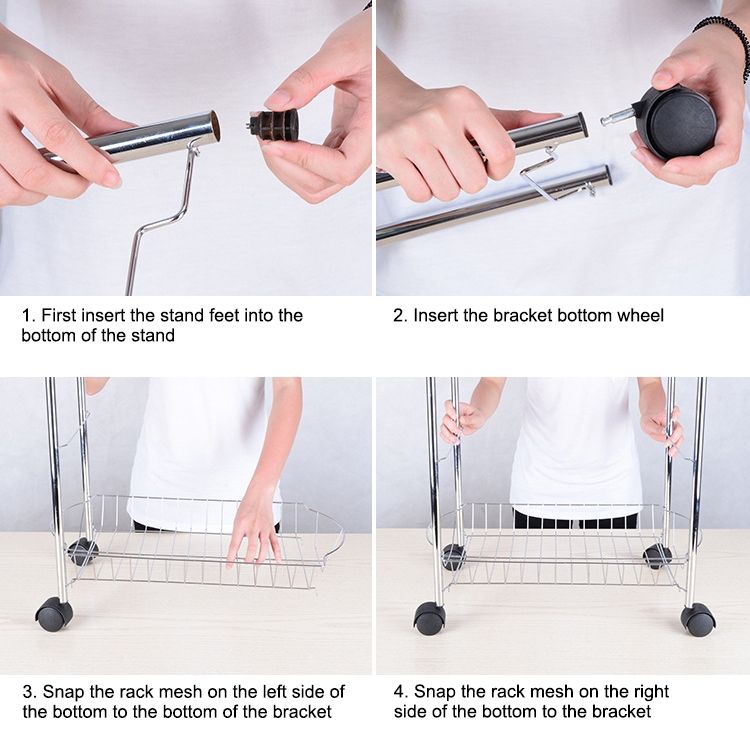 1. First insert the stand feet into the bottom of the stand

2. Insert the bracket bottom wheel

3. Snap the rack mesh on the left side of the bottom to the bottom of the bracket

4. Snap the rack mesh on the right side of the bottom to the bracket