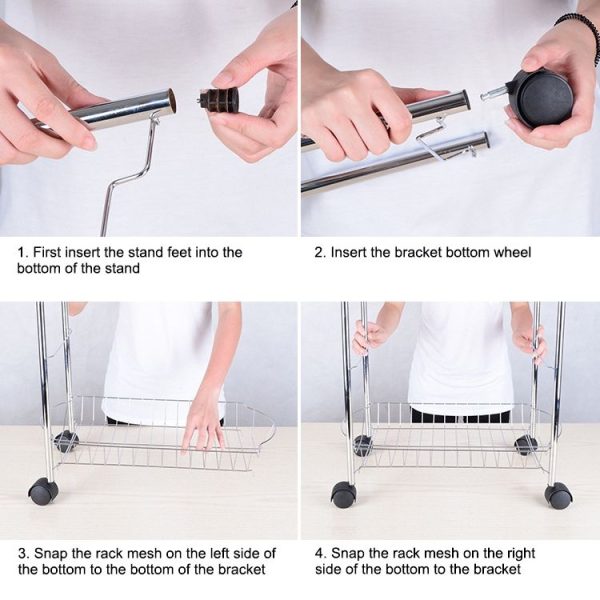 1. First insert the stand feet into the bottom of the stand

2. Insert the bracket bottom wheel

3. Snap the rack mesh on the left side of the bottom to the bottom of the bracket

4. Snap the rack mesh on the right side of the bottom to the bracket