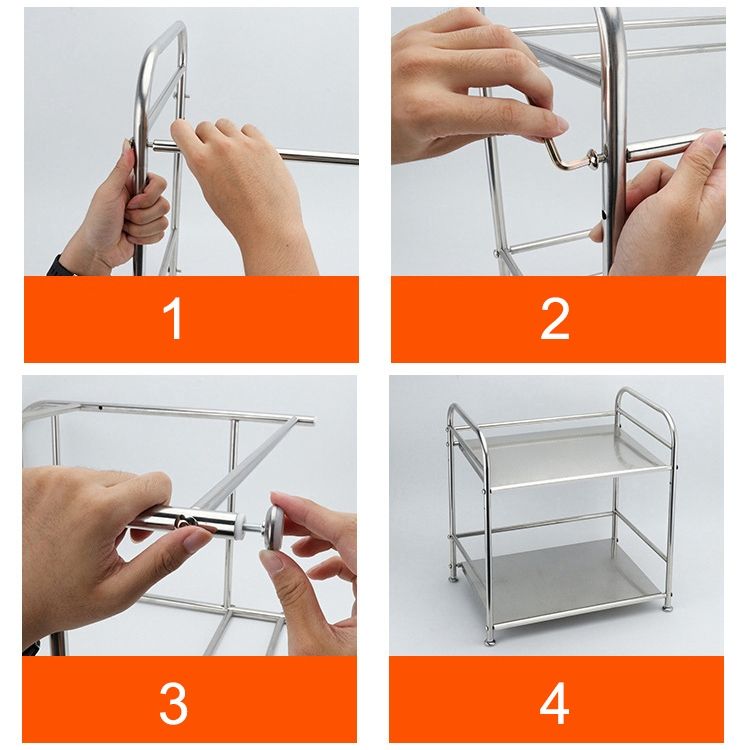 1

2

3

4