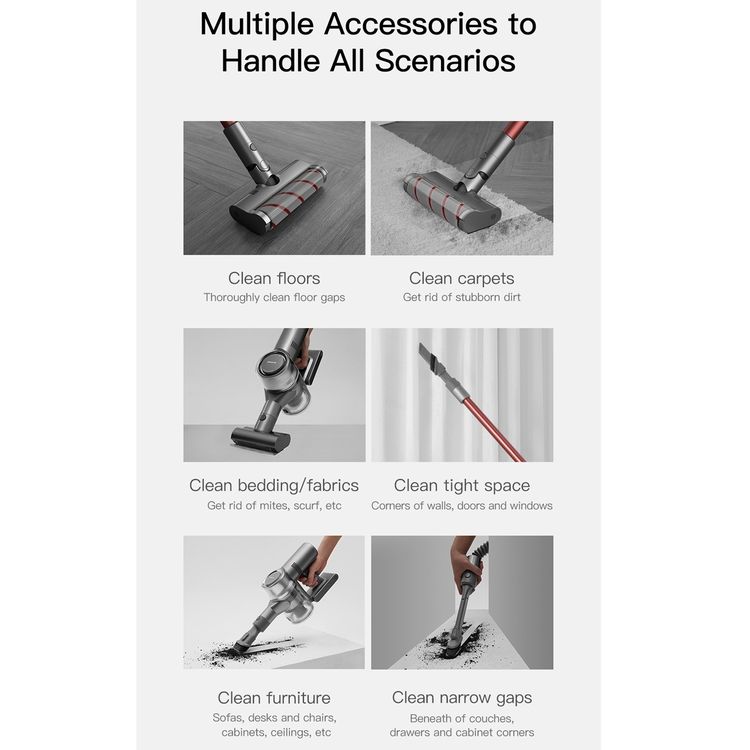 Multiple Accessories to Handle All Scenarios

Clean floors
Thoroughly clean floor gaps

Clean carpets
Get rid of stubborn dirt

Clean bedding/fabrics
Get rid of mites, scurf, etc

Clean tight space
Corners of walls, doors and windows

Clean furniture
Sofas, desks and chairs, cabinets, ceilings, etc

Clean narrow gaps
Beneath of couches, drawers and cabinet corners