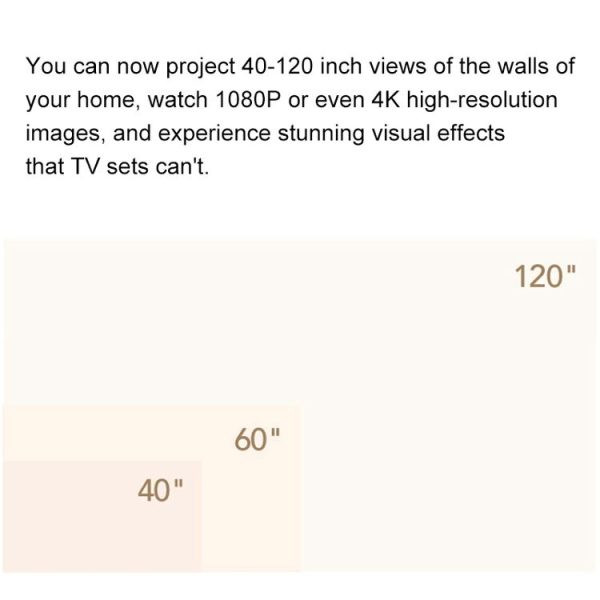 You can now project 40-120 inch views of the walls of your home, watch 1080P or even 4K high-resolution images, and experience stunning visual effects that TV sets can't.

120"

60"

40"