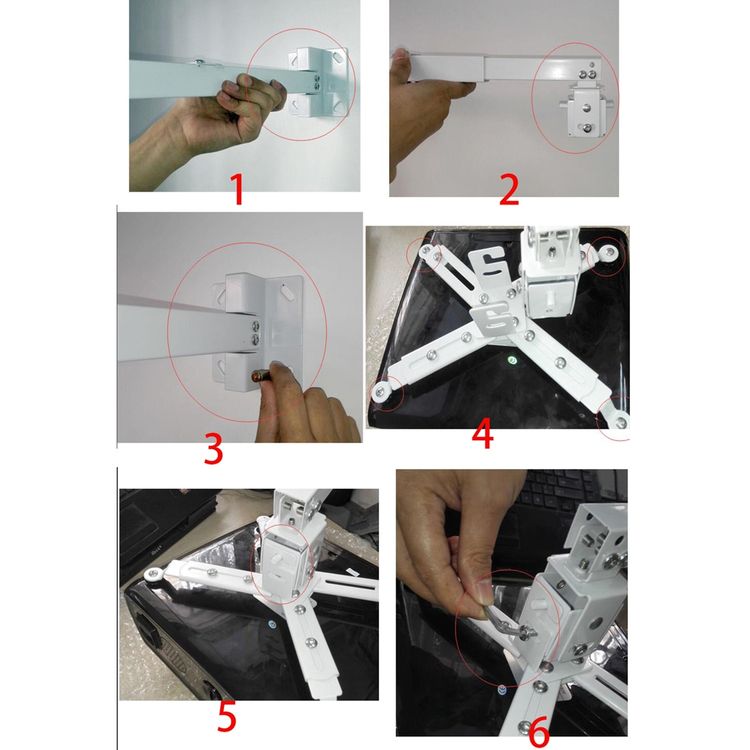 1

2

3

4

5

6