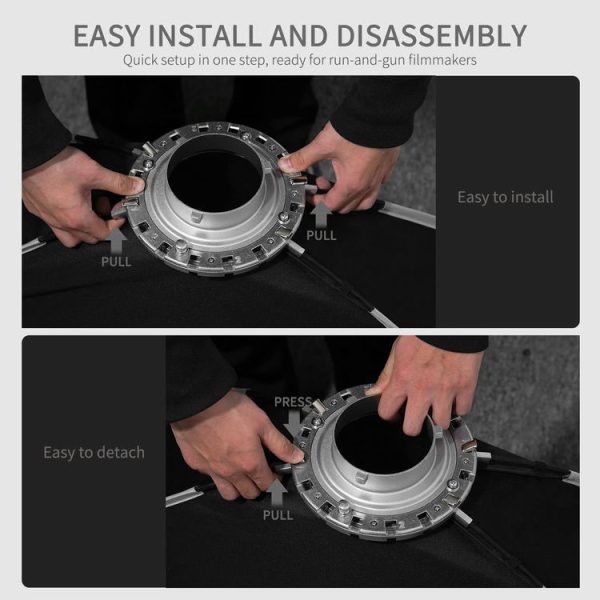 EASY INSTALL AND DISASSEMBLY
Quick setup in one step, ready for run-and-gun filmmakers

PULL
PULL
Easy to install

Easy to detach
PRESS
PULL