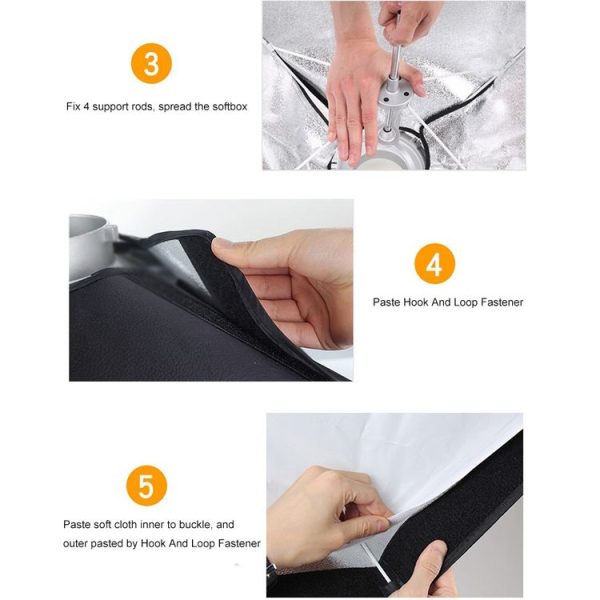 3

Fix 4 support rods, spread the softbox

4

Paste Hook And Loop Fastener

5

Paste soft cloth inner to buckle, and outer pasted by Hook And Loop Fastener