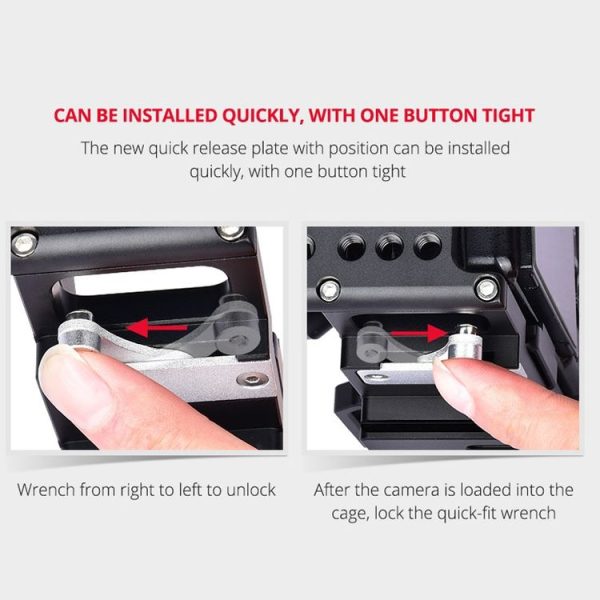 CAN BE INSTALLED QUICKLY, WITH ONE BUTTON TIGHT

The new quick release plate with position can be installed quickly, with one button tight

Wrench from right to left to unlock

After the camera is loaded into the cage, lock the quick-fit wrench