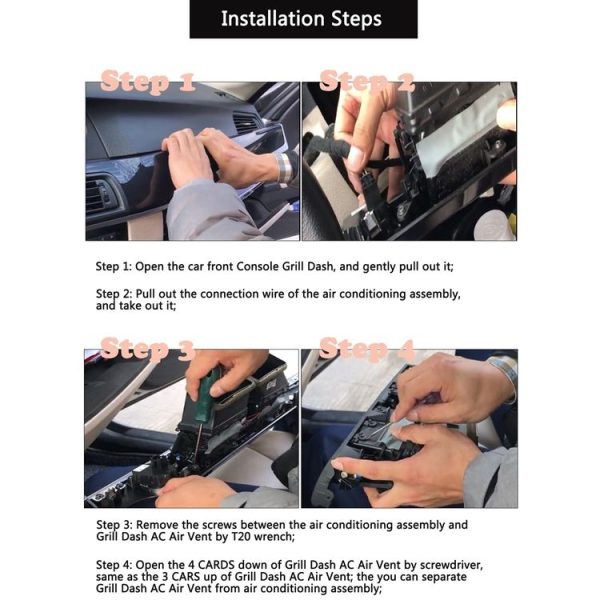 Installation Steps

Step 1

Step 2

Step 1: Open the car front Console Grill Dash, and gently pull out it;

Step 2: Pull out the connection wire of the air conditioning assembly, and take out it;

Step 3

Step 4

Step 3: Remove the screws between the air conditioning assembly and Grill Dash AC Air Vent by T20 wrench;

Step 4: Open the 4 CARDS down of Grill Dash AC Air Vent by screwdriver, same as the 3 CARS up of Grill Dash AC Air Vent; the you can separate Grill Dash AC Air Vent from air conditioning assembly;