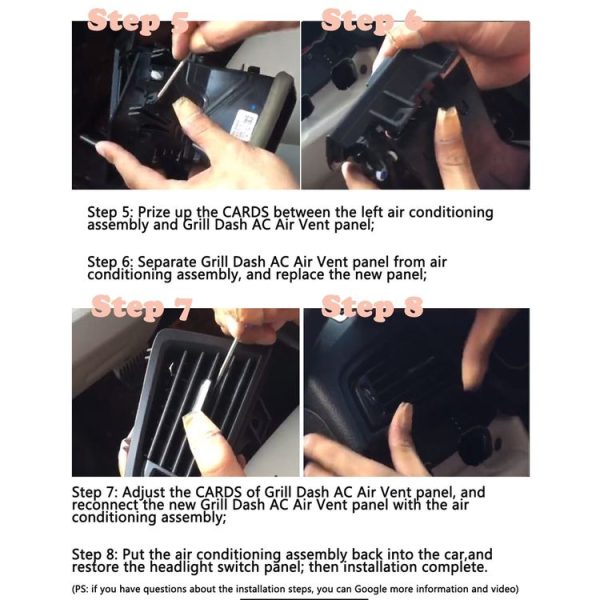 Step 5

Step 6

Step 5: Prize up the CARDS between the left air conditioning assembly and Grill Dash AC Air Vent panel;

Step 6: Separate Grill Dash AC Air Vent panel from air conditioning assembly, and replace the new panel;

Step 7

Step 8

Step 7: Adjust the CARDS of Grill Dash AC Air Vent panel, and reconnect the new Grill Dash AC Air Vent panel with the air conditioning assembly;

Step 8: Put the air conditioning assembly back into the car,and restore the headlight switch panel; then installation complete.

(PS: if you have questions about the installation steps, you can Google more information and video)