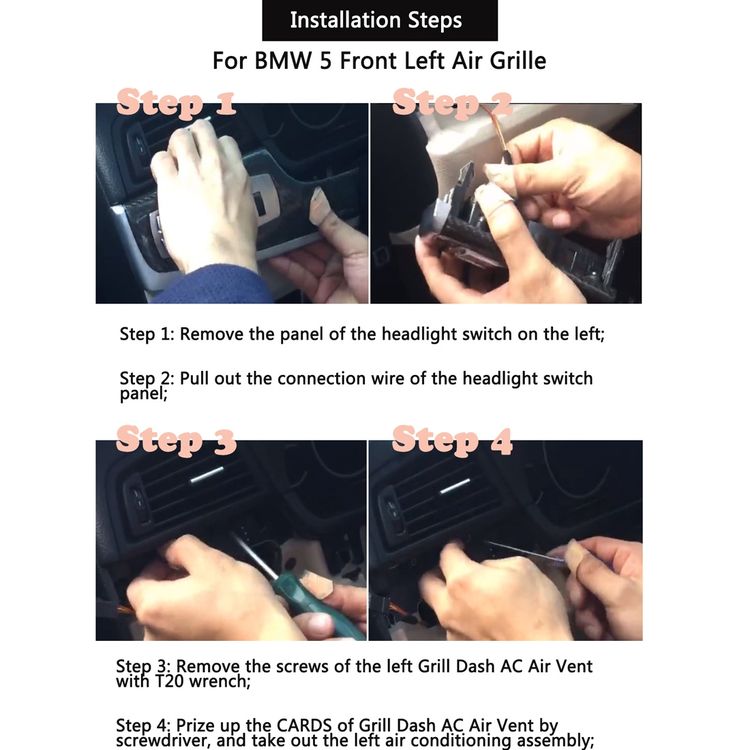 Installation Steps

For BMW 5 Front Left Air Grille

Step 1

Step 2

Step 1: Remove the panel of the headlight switch on the left;

Step 2: Pull out the connection wire of the headlight switch panel;

Step 3

Step 4

Step 3: Remove the screws of the left Grill Dash AC Air Vent with T20 wrench;

Step 4: Prize up the CARDS of Grill Dash AC Air Vent by screwdriver, and take out the left air conditioning assembly;