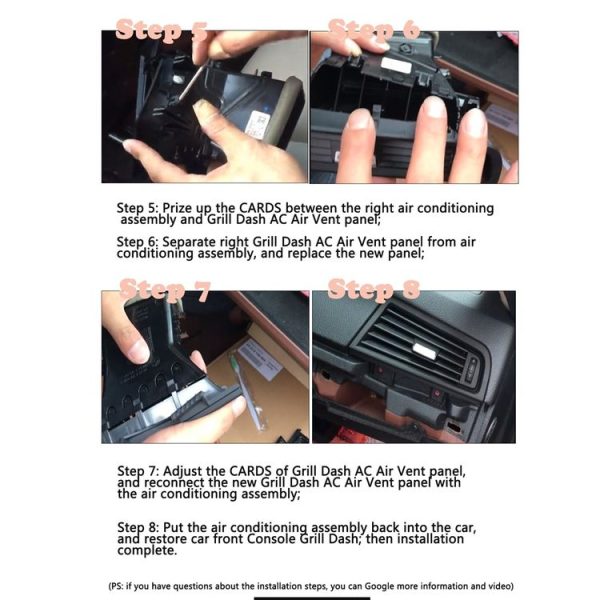 Step 5

Step 6

Step 5: Prize up the CARDS between the right air conditioning assembly and Grill Dash AC Air Vent panel;

Step 6: Separate right Grill Dash AC Air Vent panel from air conditioning assembly, and replace the new panel;

Step 7

Step 8

Step 7: Adjust the CARDS of Grill Dash AC Air Vent panel, and reconnect the new Grill Dash AC Air Vent panel with the air conditioning assembly;

Step 8: Put the air conditioning assembly back into the car, and restore car front Console Grill Dash; then installation complete.

(PS: if you have questions about the installation steps, you can Google more information and video)